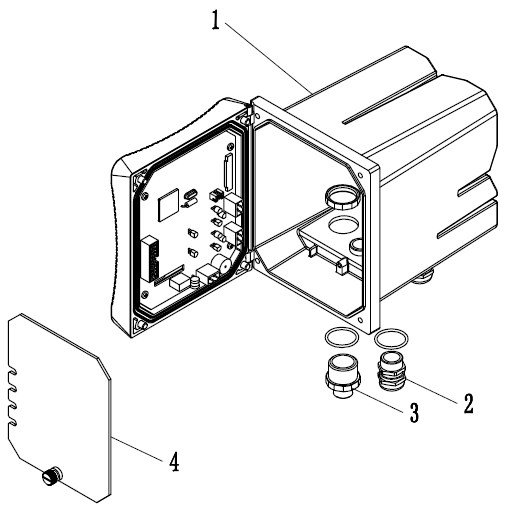 1

2

3

4